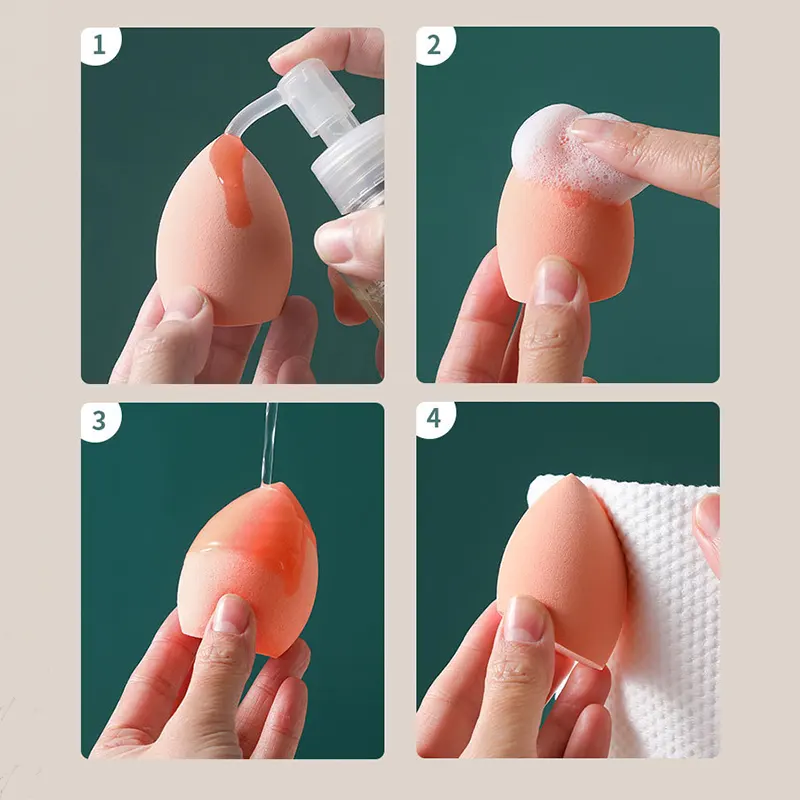 1

2

3

4