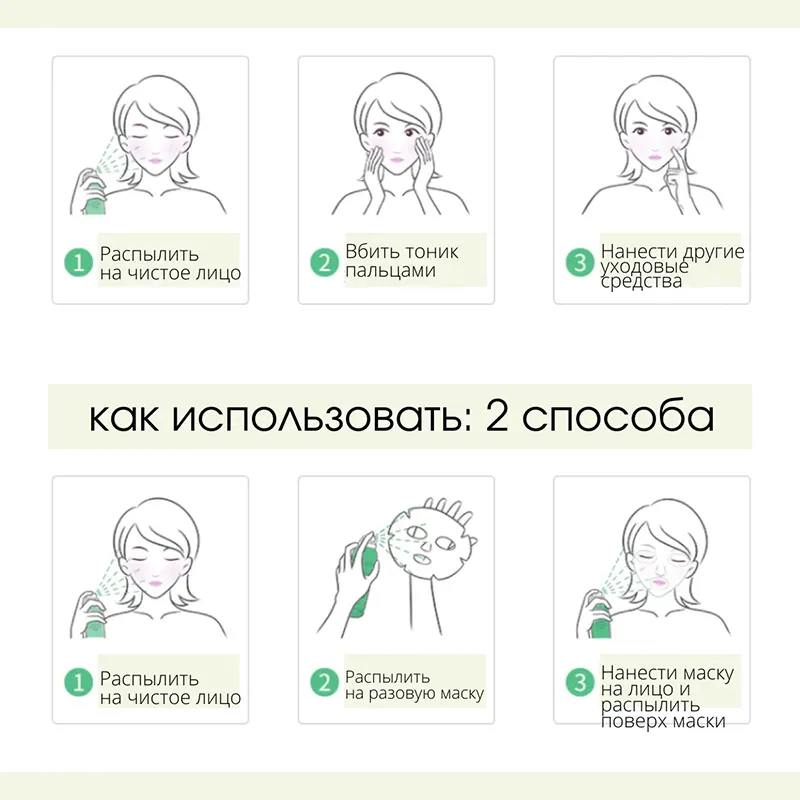 1 Распылить на чистое лицо

2 Вбить тоник пальцами

3 Нанести другие уходовые средства

как использовать: 2 способа

1 Распылить на чистое лицо

2 Распылить на разовую маску

3 Нанести маску на лицо и распылить поверх маски